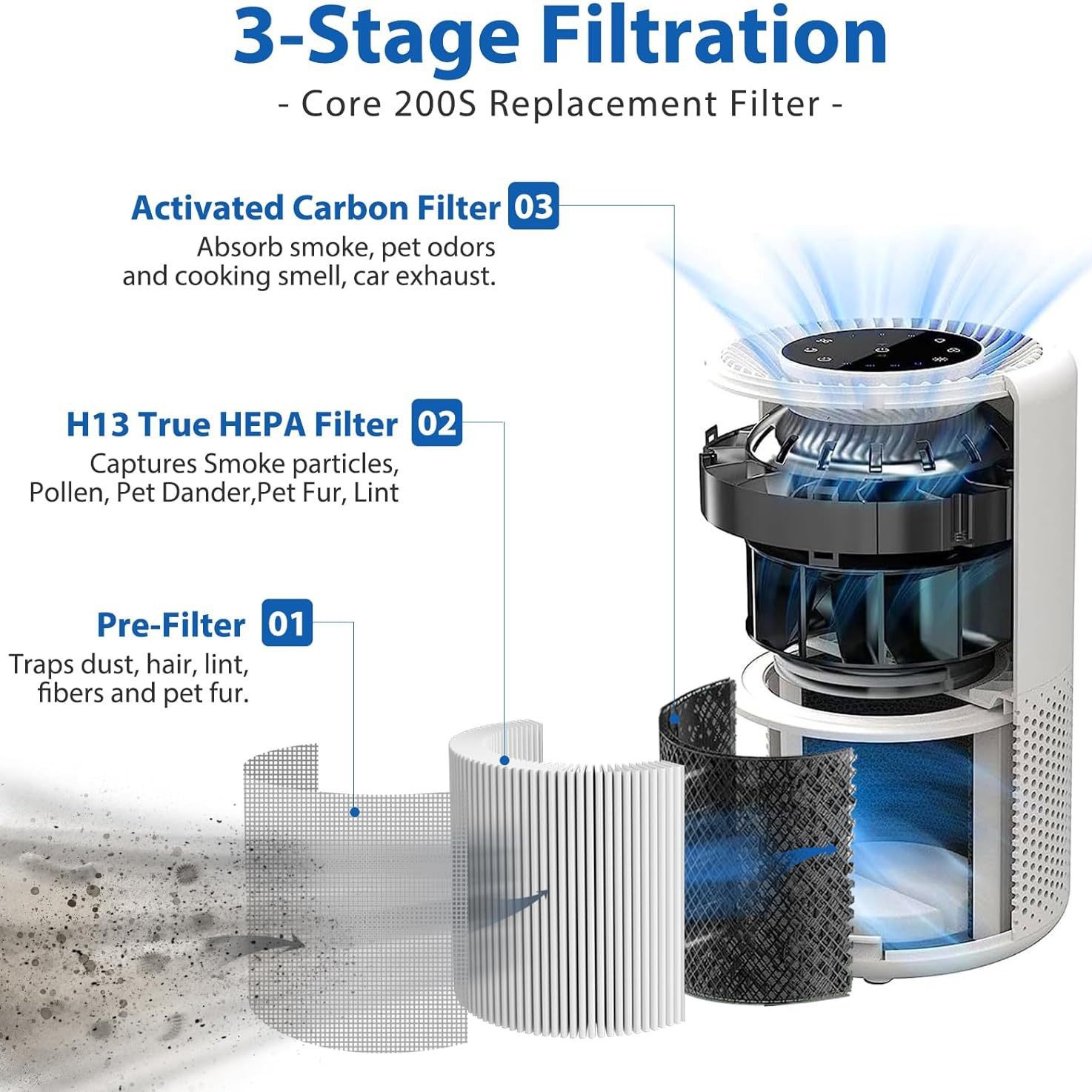 3-Stage Filtration

- Core 200S Replacement Filter -

Activated Carbon Filter 03

Absorb smoke, pet odors and cooking smell, car exhaust.

H13 True HEPA Filter 02

Captures Smoke particles, Pollen, Pet Dander,Pet Fur, Lint

Pre-Filter 01

Traps dust, hair, lint, fibers and pet fur.